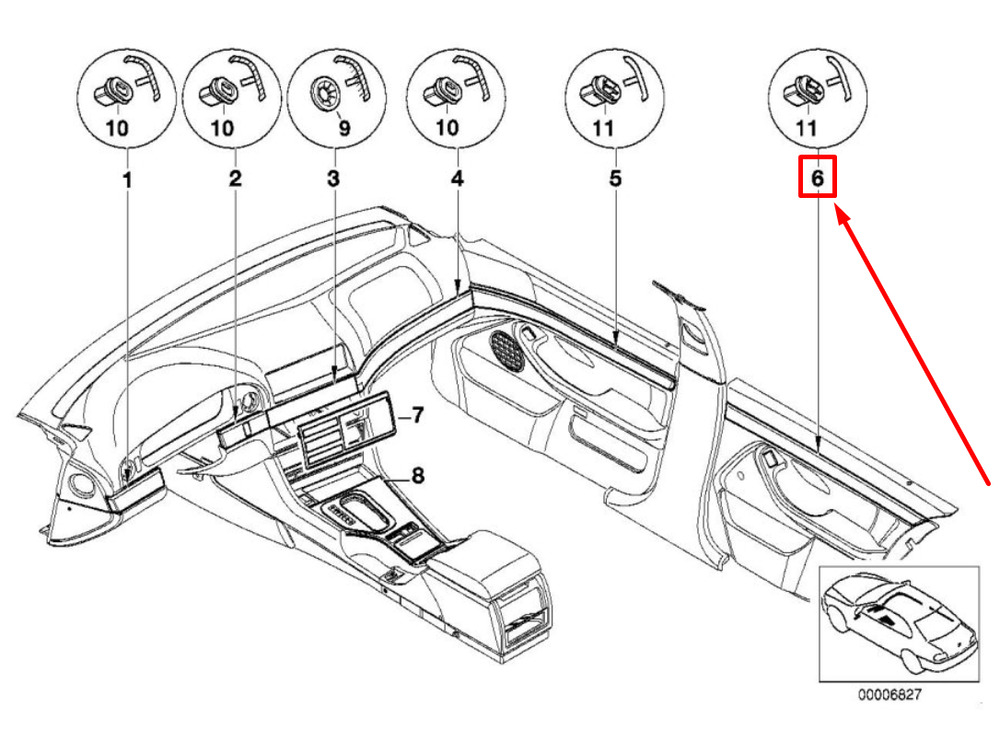 10
10
9
10
11
11
1
2
3
4
5
6
7
8
00006827