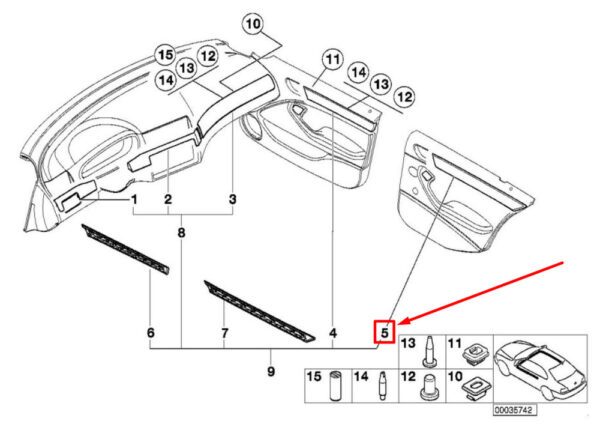 10
15
12
14
13
11
14
13
12
1
2
3
8
6
7
4
5
9
13
11
15
14
12
10
00035742