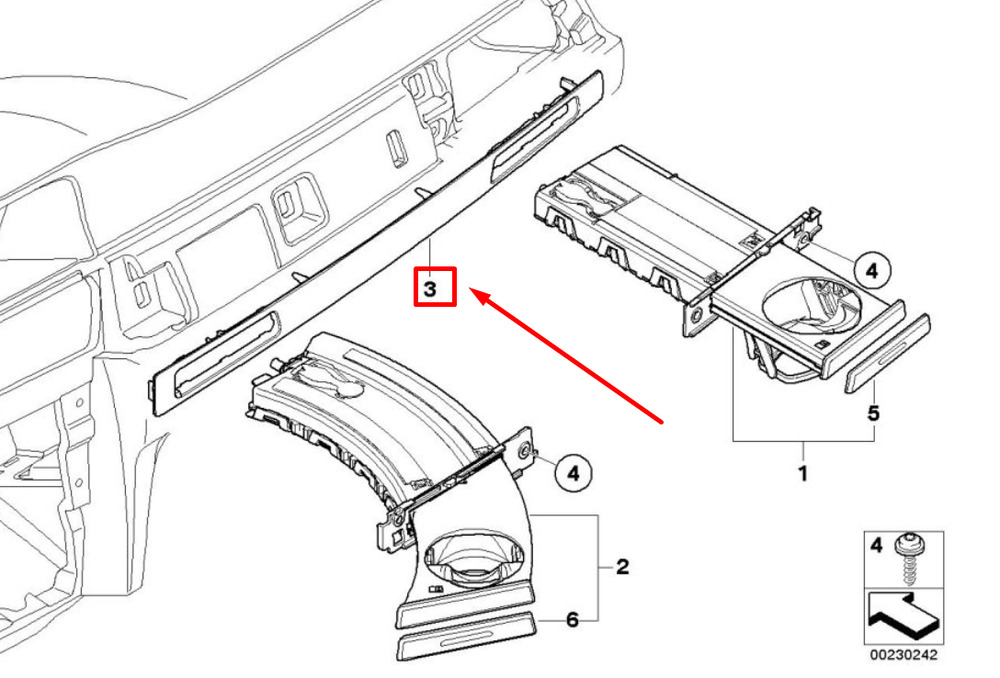 3
4
5
1
4
2
6
4
00230242