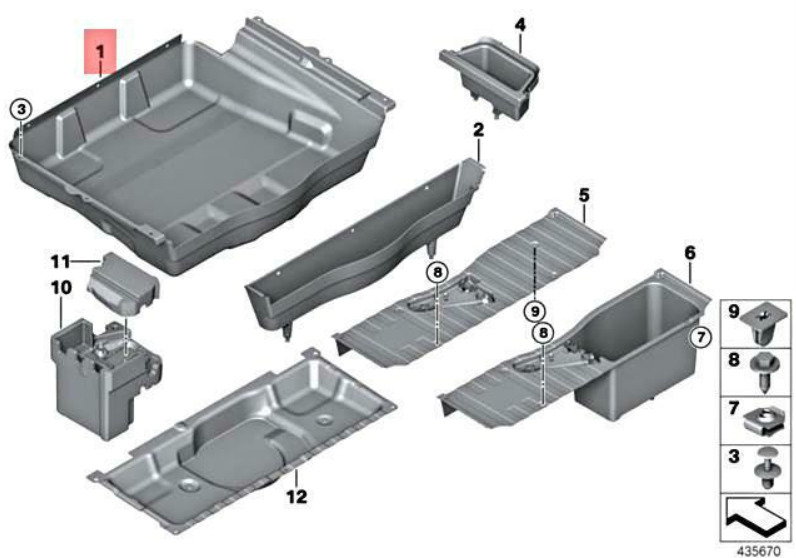 1
3
4
2
5
6
11
10
8
9
8
7
12
9
8
7
3
435670