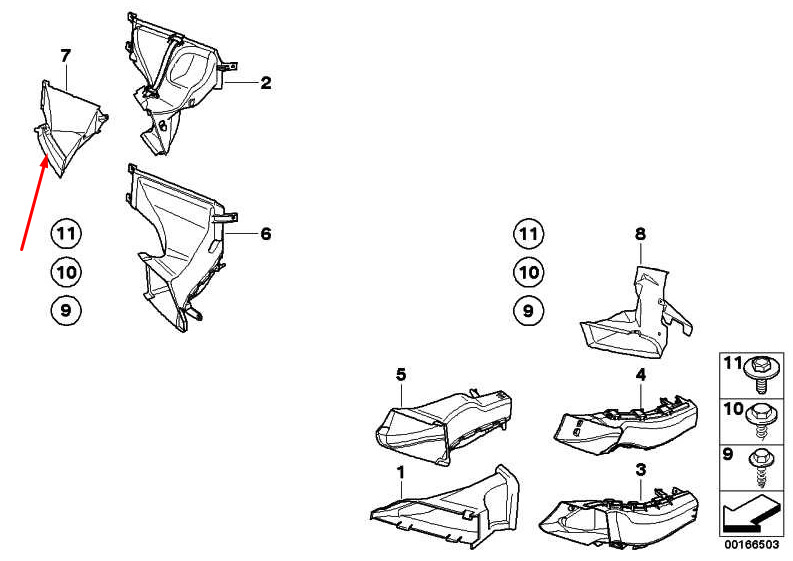 7
2
6
11
10
9
11
10
9
8
5
4
1
3
11
10
9
00166503