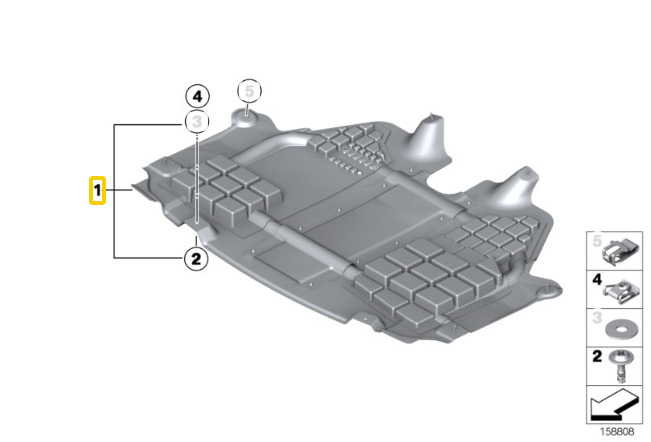 4
5
3
1
2
5
4
3
2
158808