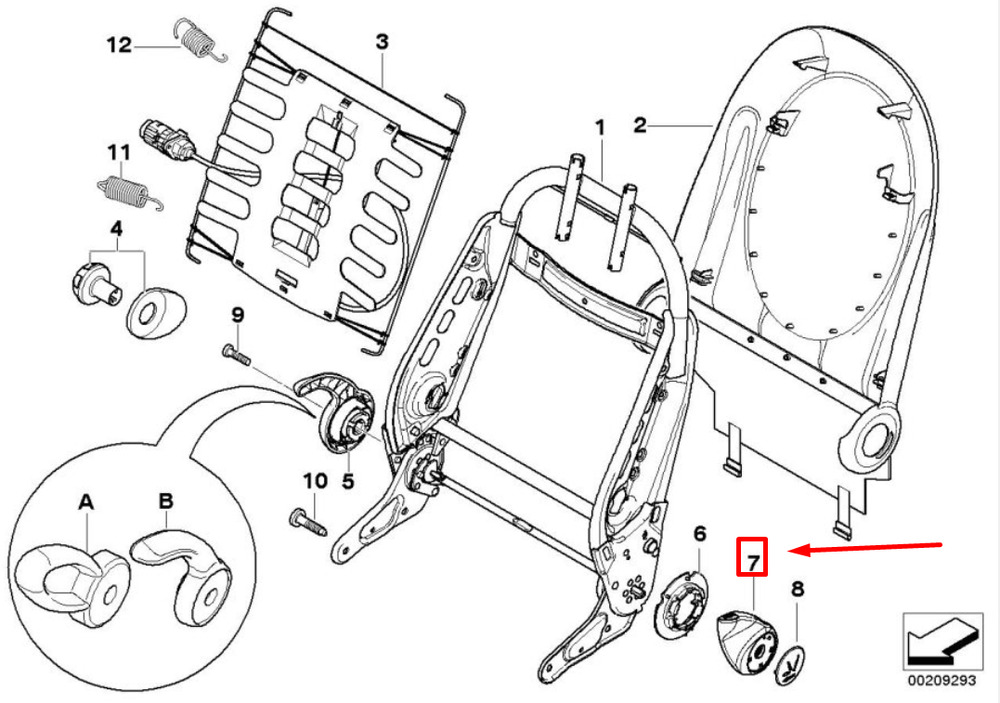 12
3
1
2
11
4
9
5
10
A
B
6
7
8
00209293