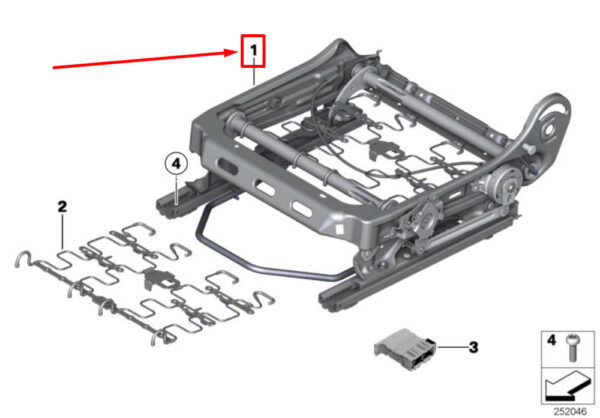 1

4

2

3

4

252046