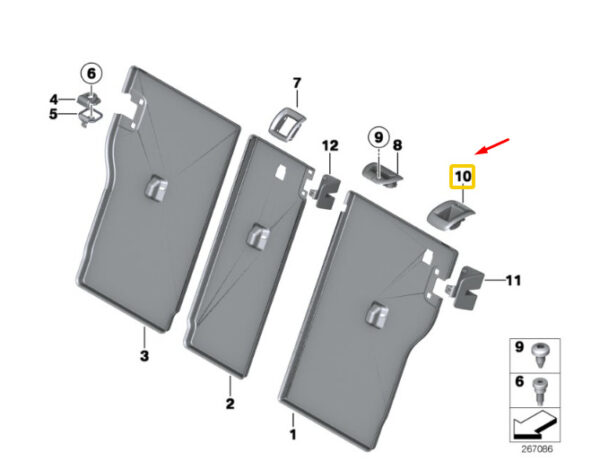 6
4
5
7
12
9
8
10
11
3
2
1
9
6
267086