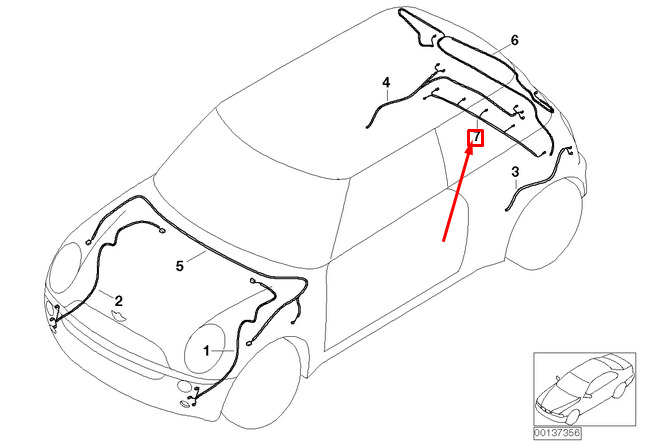 6
4
7
3
5
2
1
00137356