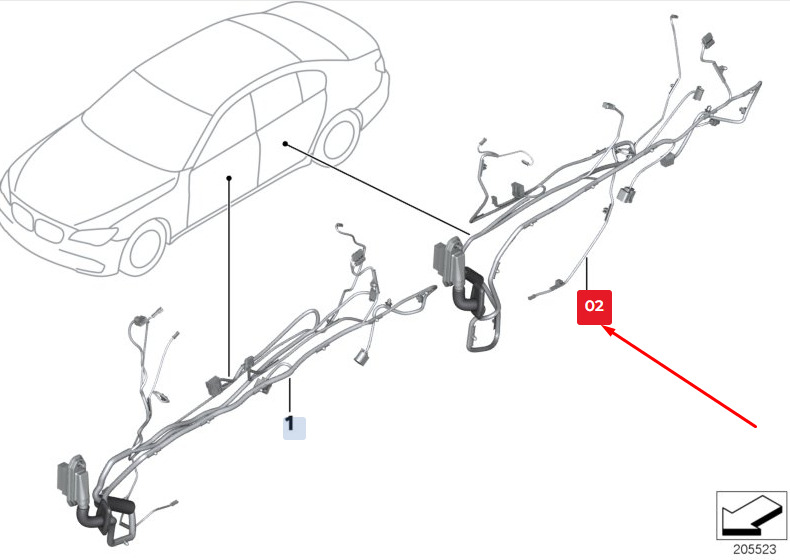 02

1

205523