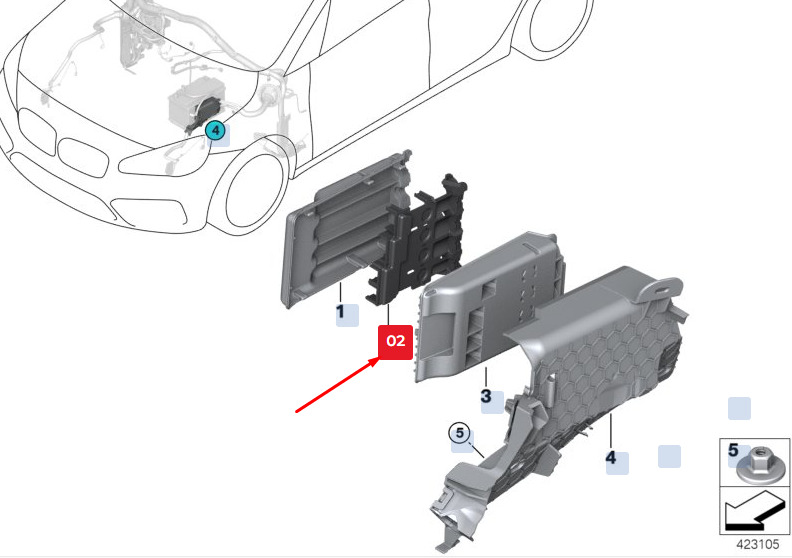 4
1
02
3
5
4
5
423105