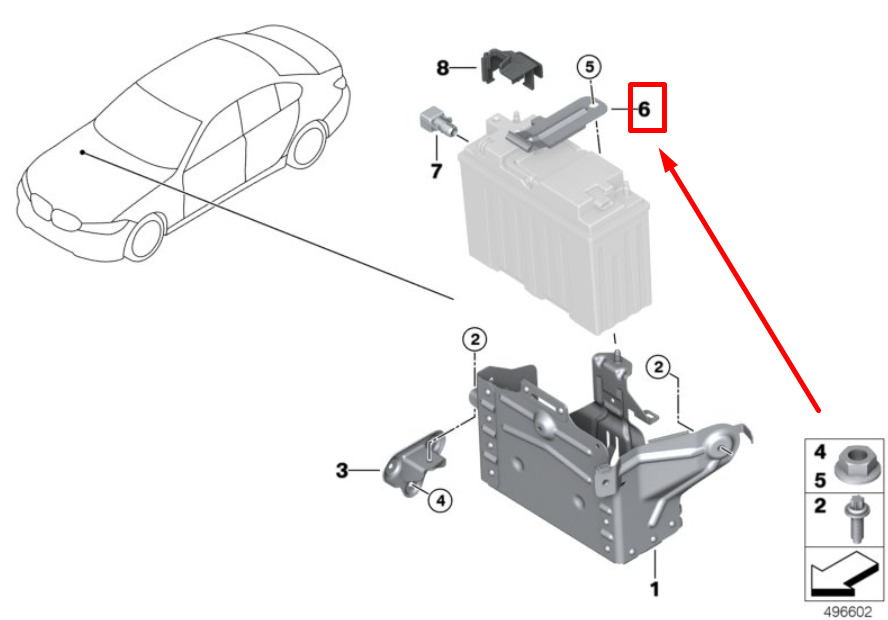 8
5
6
7
2
2
3
4
1
4
5
2
496602