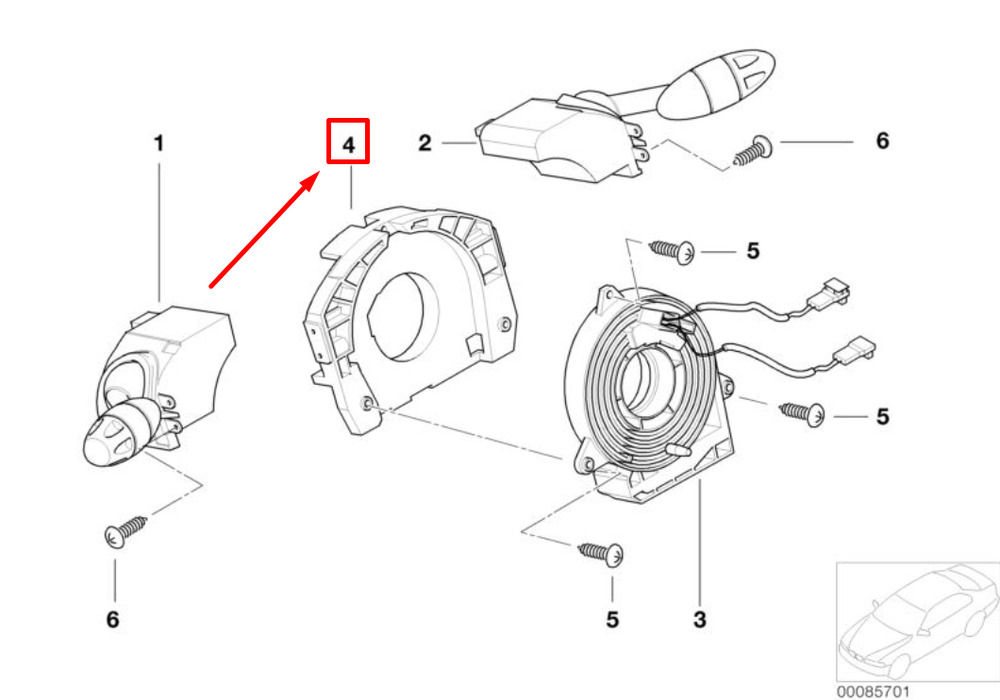 1
4
2
6
5
5
6
5
3
00085701