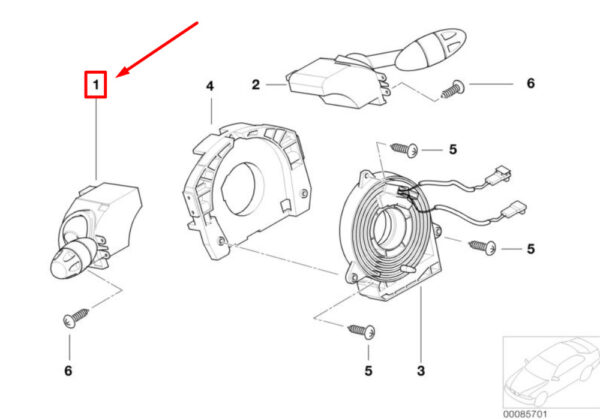 1
4
2
6
5
5
6
5
3
00085701