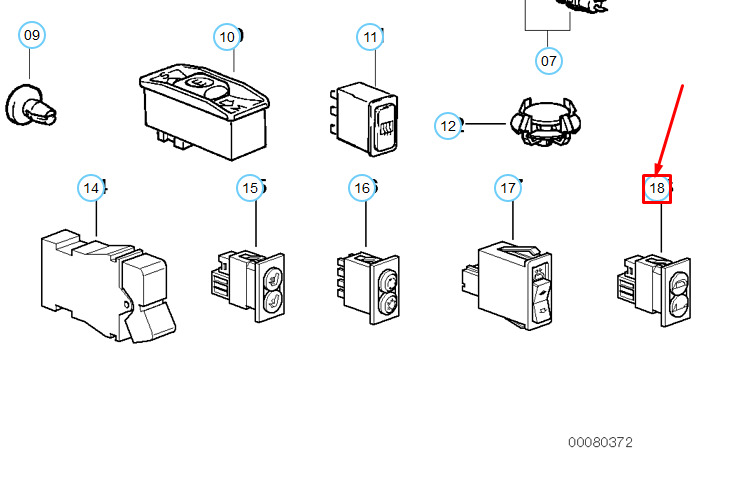 09
10
11
07
12
14
15
16
17
18
00080372