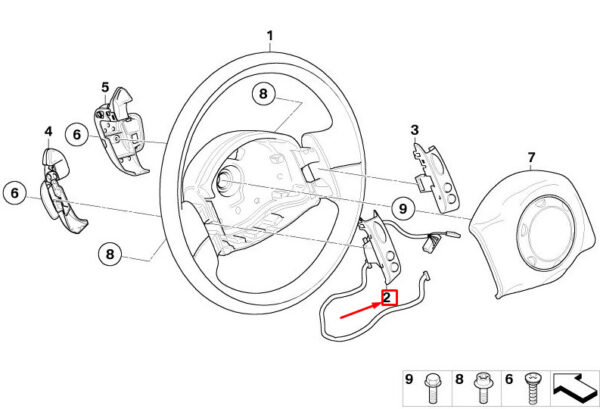 1
8
5
6
4
6
3
7
9
8
2
9
8
6