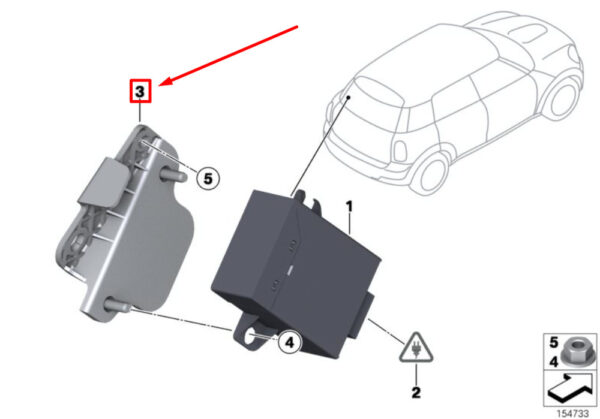 3

5

1

4

2

5
4

154733