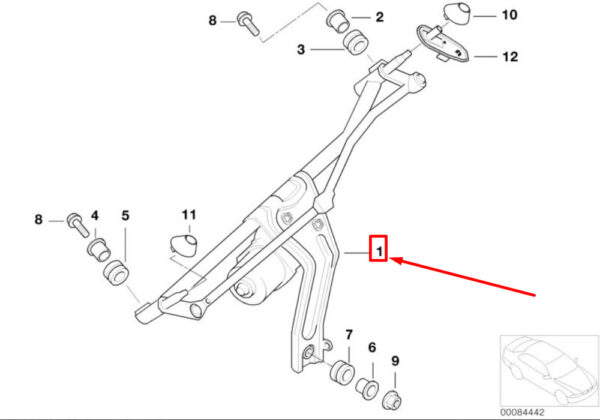 8
2
10
3
12
8
4
5
11
1
7
6
9
00084442