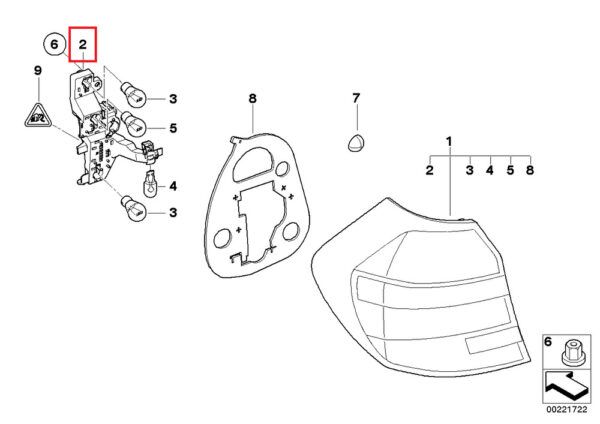 6
2
9
3
5
4
3
8
7
1
2
3
4
5
8
6
00221722