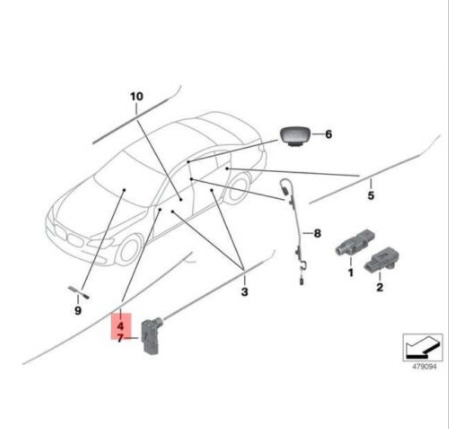 10
6
5
8
1
2
3
9
4
7
479094