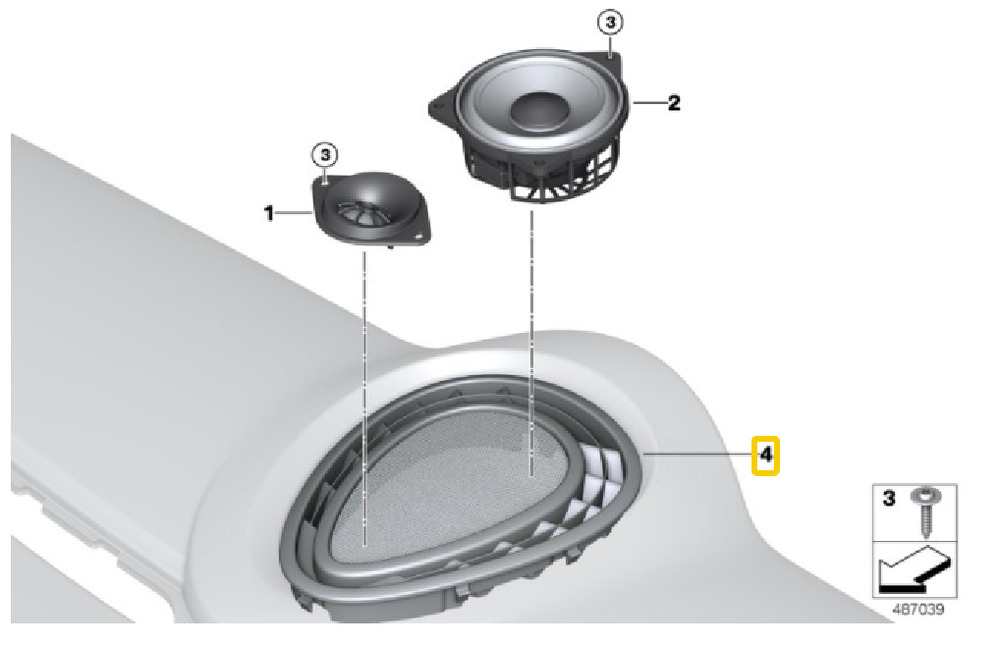 3
2
3
1
4
3
487039