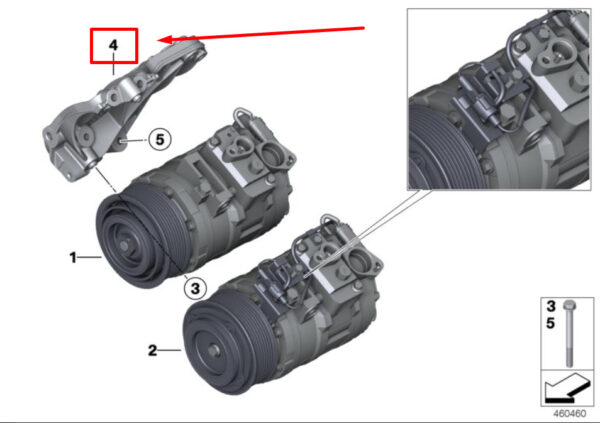 4
5
1
3
2
3
5
460460