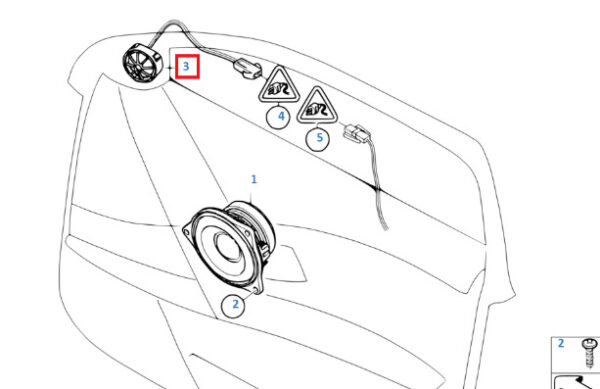 3
4
5
1
2
2