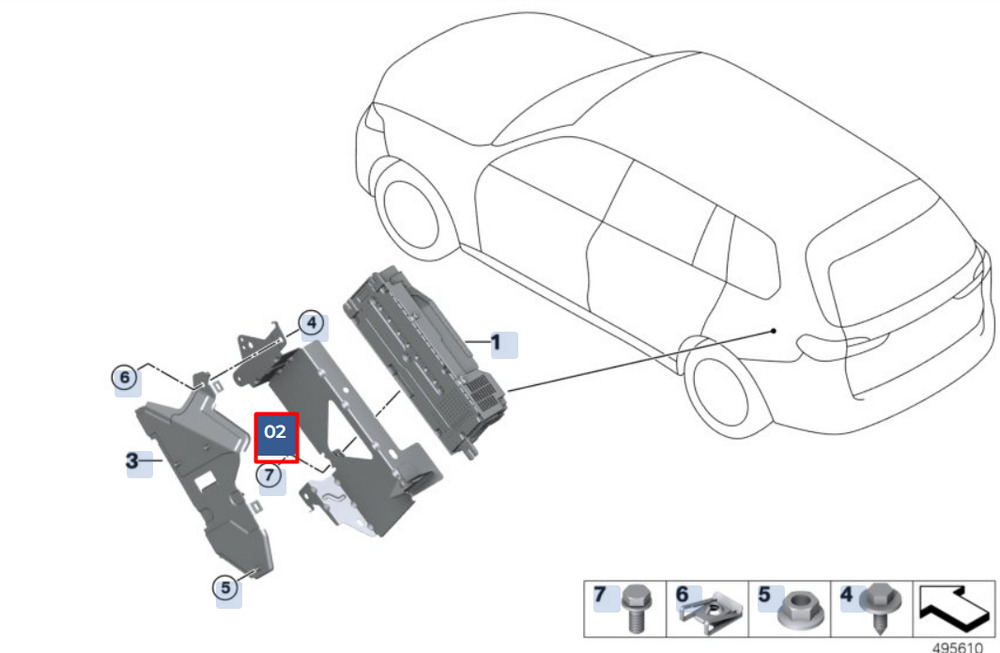 4
1
6
02
3
7
5
7
6
5
4
495610