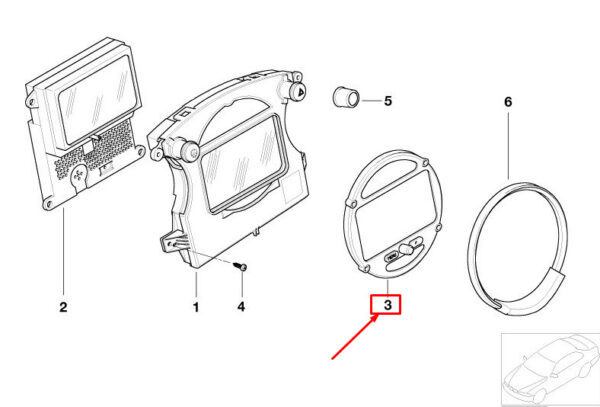 5
6
2
1
4
3