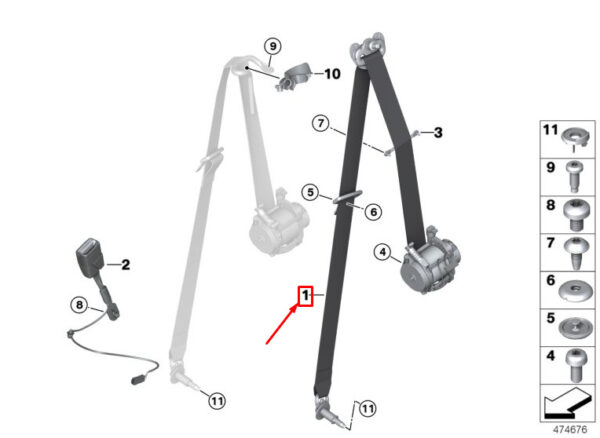 9
10
7
3
5
6
4
2
8
1
11
11

11
9
8
7
6
5
4

474676