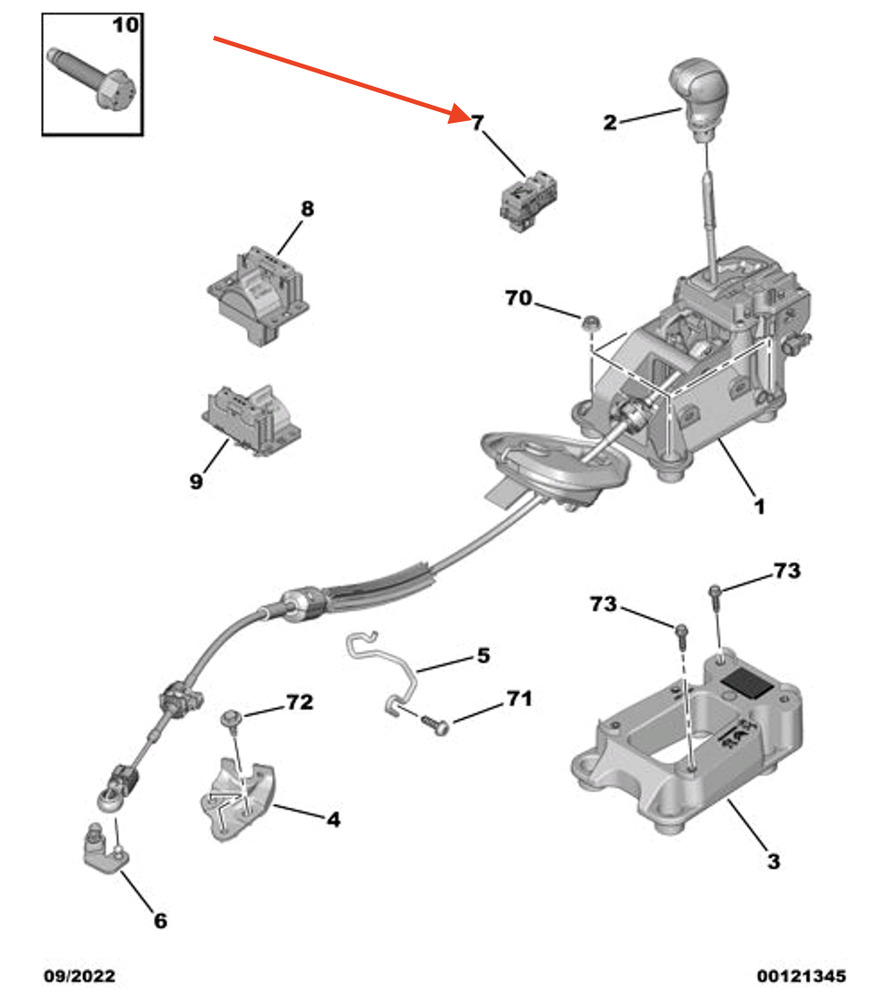 10
7
2
8
70
9
1
73
73
5
72
71
4
3
6
09/2022
00121345