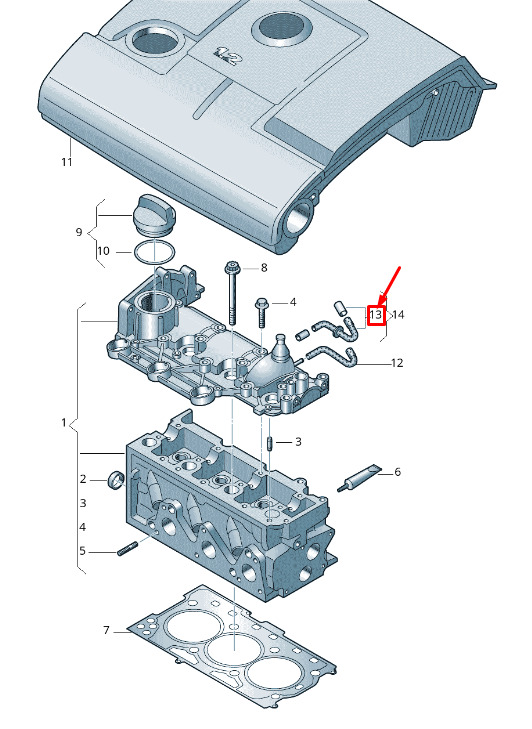 1.2
11
9
10
8
4
13
14
12
1
3
6
2
3
4
5
7