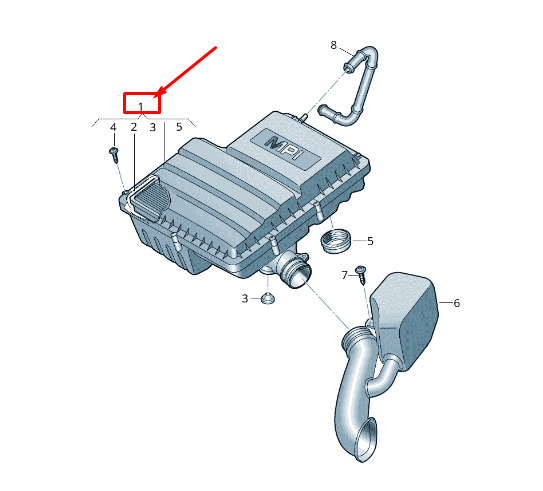 8
1
4 2 3 5
MPI
5
7
3
6