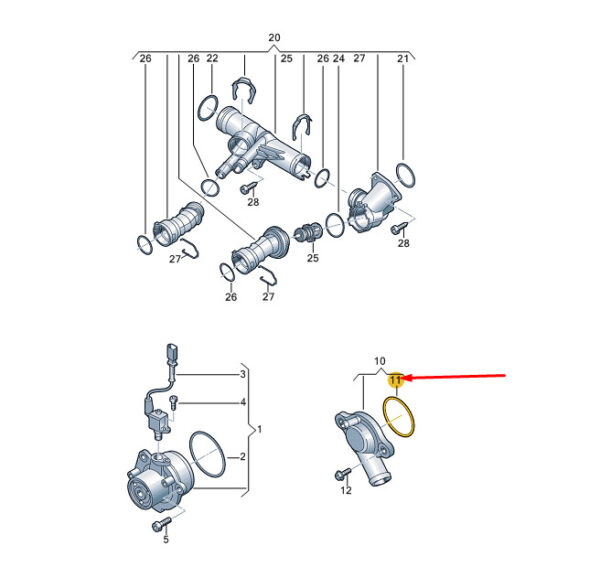 20
26 26 22 25 26 24 27 21
28
28
27
25
26
27
3
4
1
2
5
10
11
12