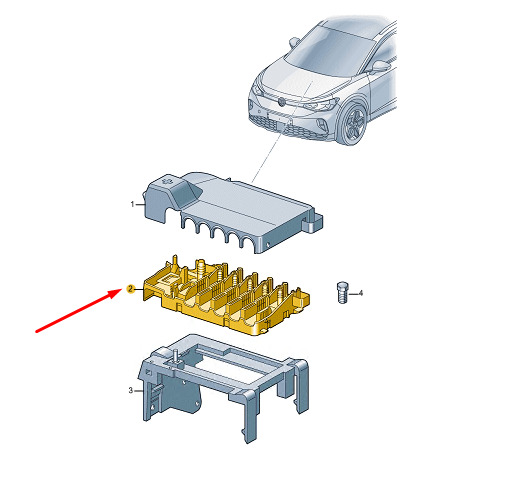 1
2
4
3