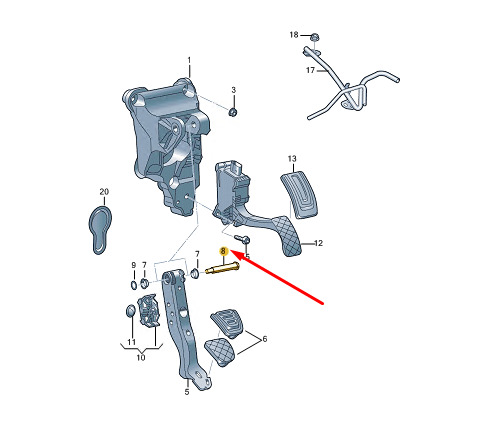 18
17
1
3
13
20
12
5
8
9
7
7
11
10
6
5