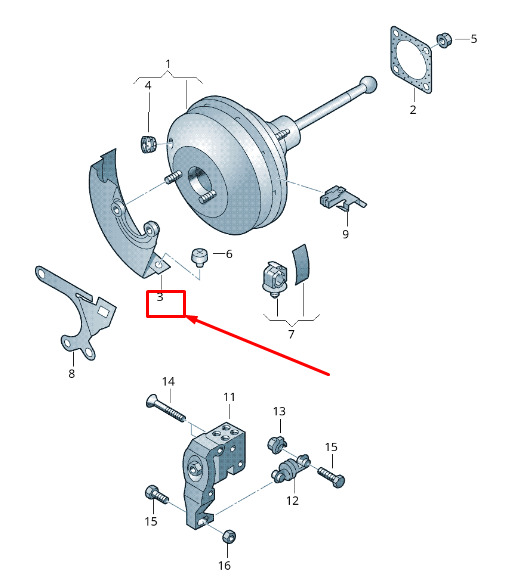 1
4
5
2
9
6
3
7
8
14
11
13
15
12
15
16