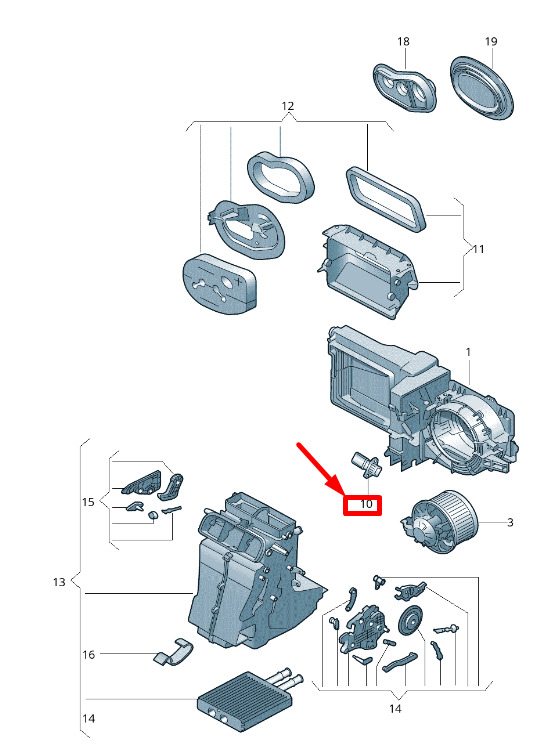 18
19
12
11
1
10
3
15
13
16
14
14