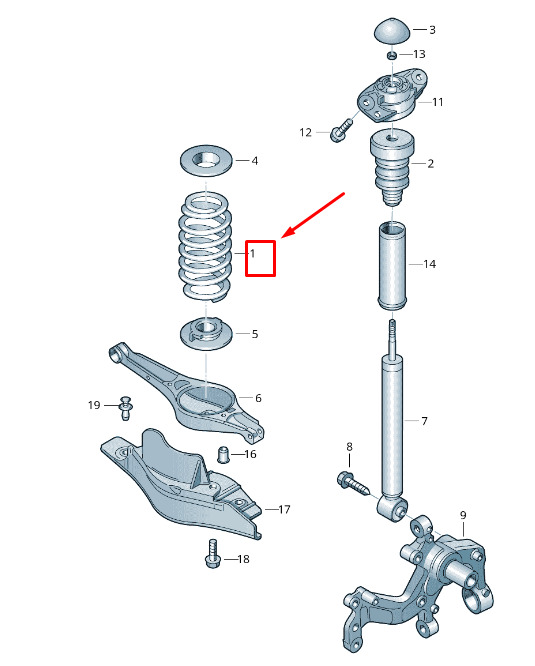 3
13
11
12
2
4
1
14
5
6
19
7
16
8
17
9
18