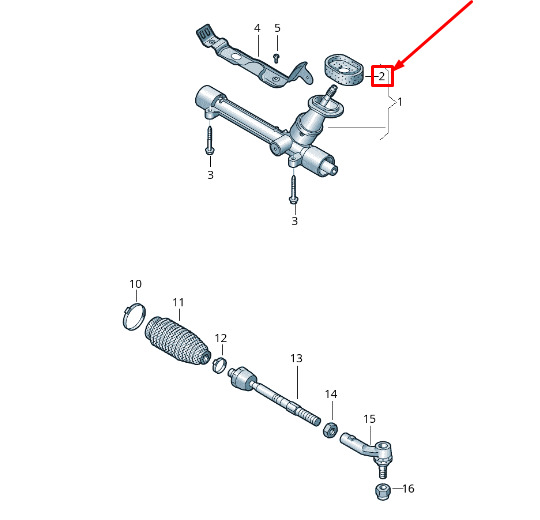 4
5
2
1
3
3
10
11
12
13
14
15
16