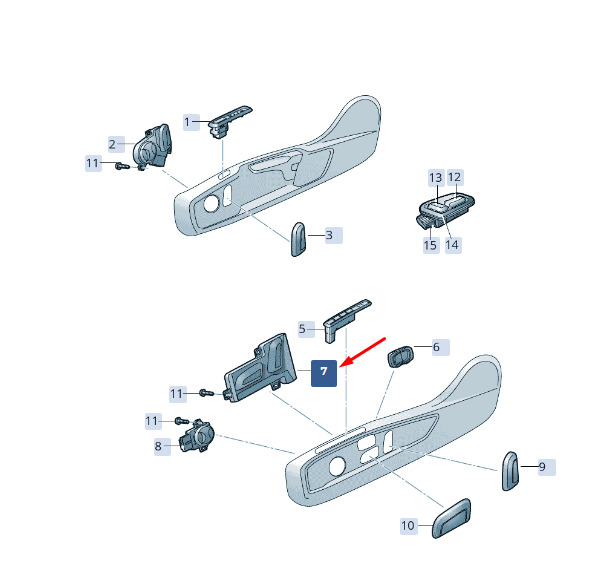 1
2
11
3
13
12
15
14
5
6
7
11
11
8
9
10