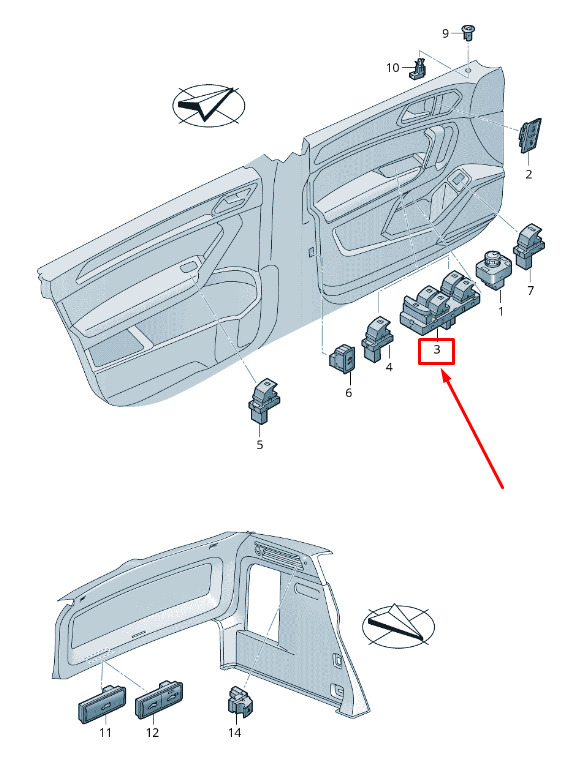 9
10
2
7
1
3
4
6
5
11
12
14