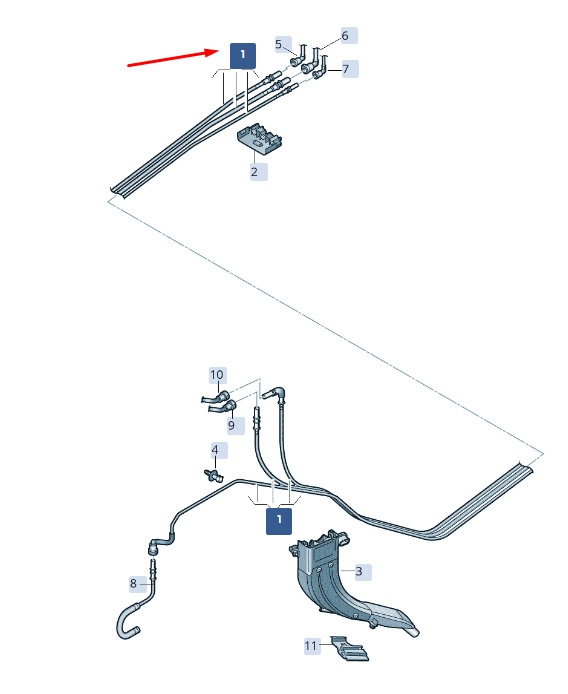 1
5
6
7
2
10
9
4
1
3
8
11