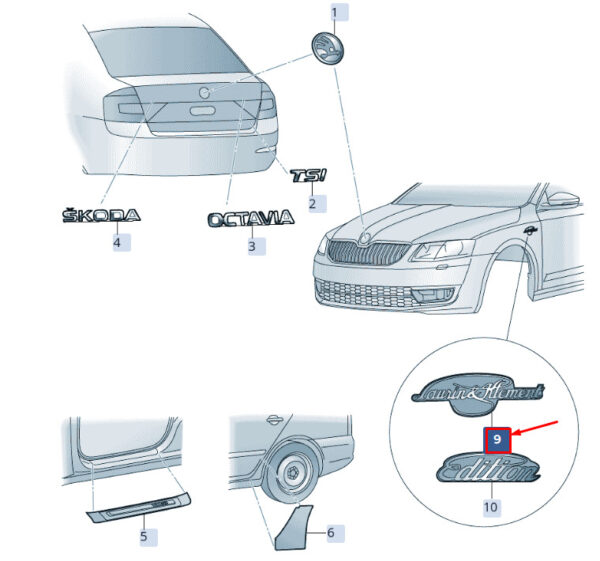 1
TSI
2
ŠKODA
4
OCTAVIA
3
Laurin&Klement
9
Edition
10
5
6