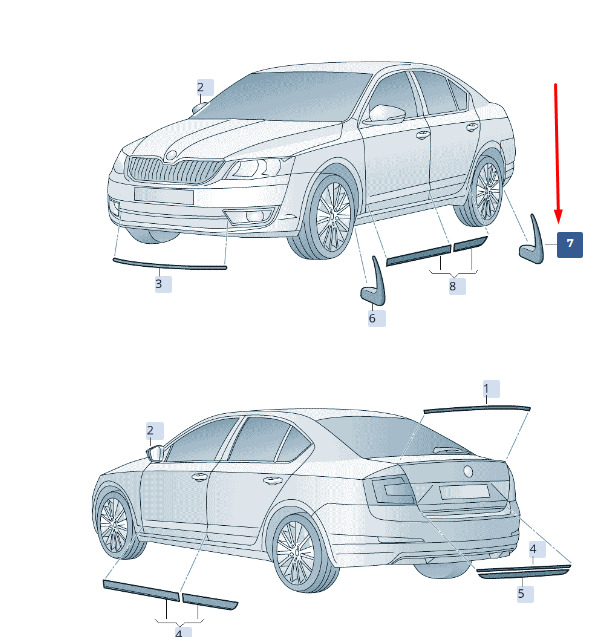 2
7
3
8
6
1
2
4
5
4