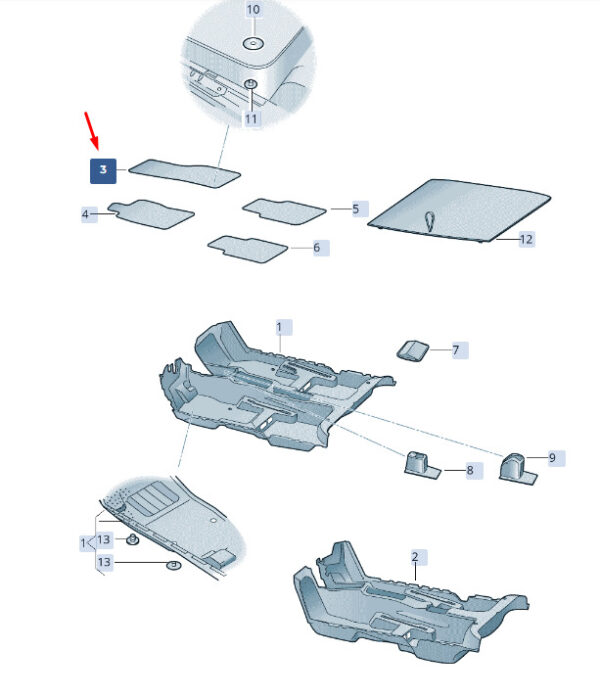 10
11
3
4
5
6
12
1
7
8
9
1
13
13
2