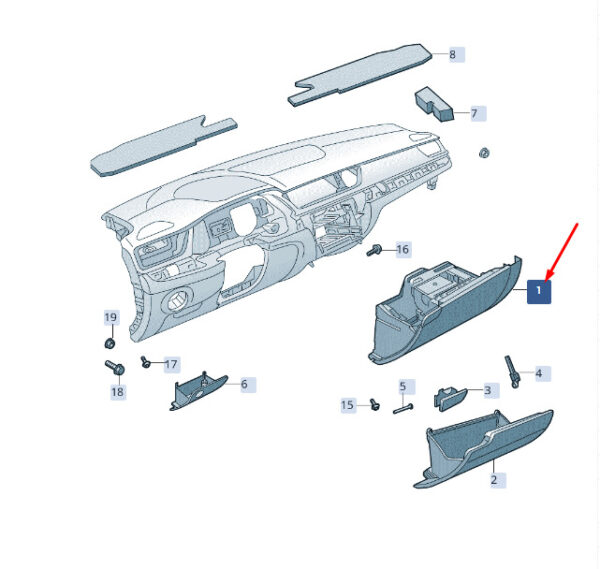 8
7
16
1
19
17
18
6
4
5
3
15
2