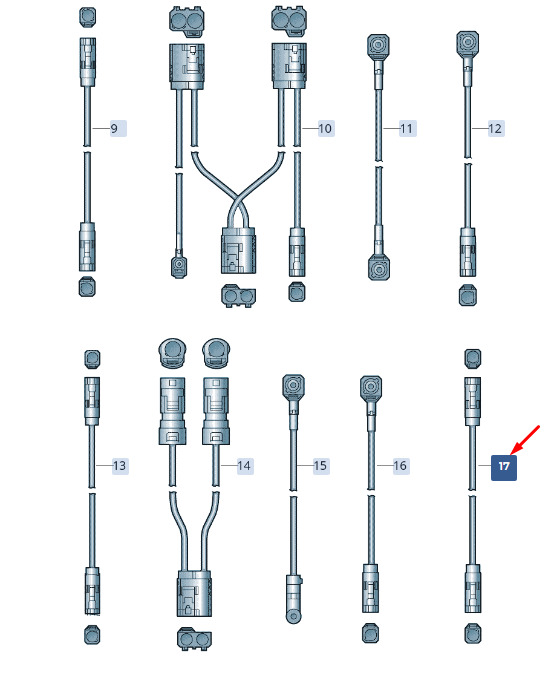 9
10
11
12
13
14
15
16
17