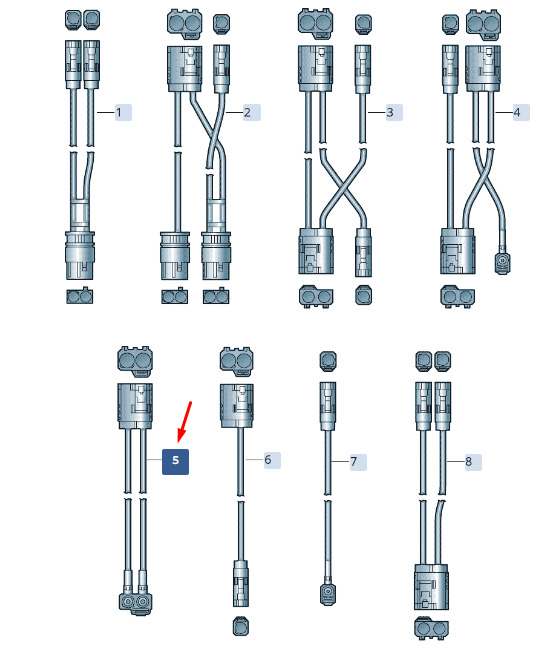 1
2
3
4
5
6
7
8