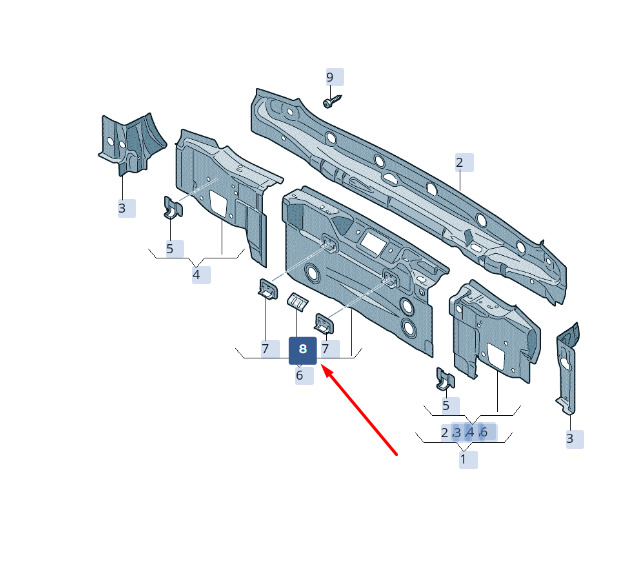 9

2

3

5

4

7

8

7

6

5

2 3 4 6

1

3