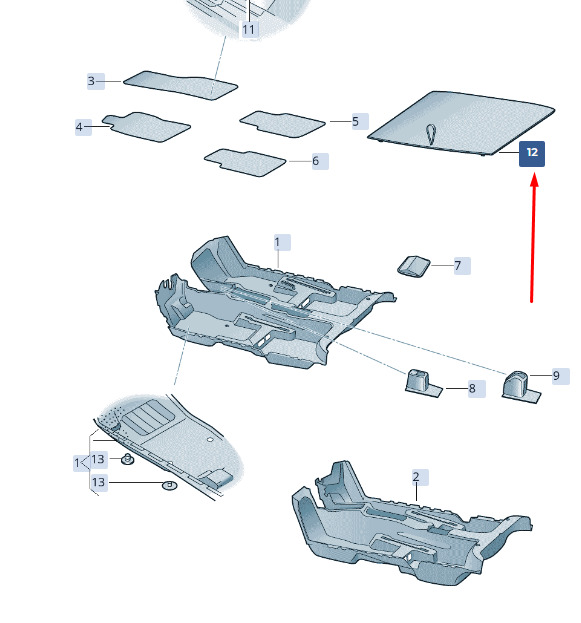 11
3
4
5
6
12
1
7
8
9
1
13
13
2