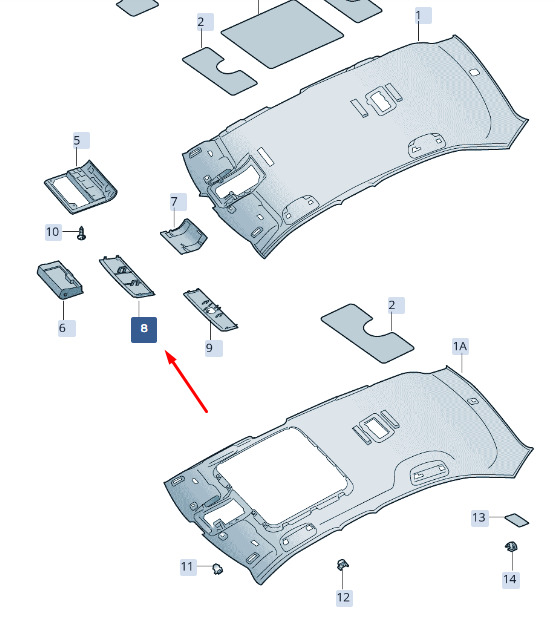 2
1
5
7
10
6
8
9
2
1A
13
11
12
14