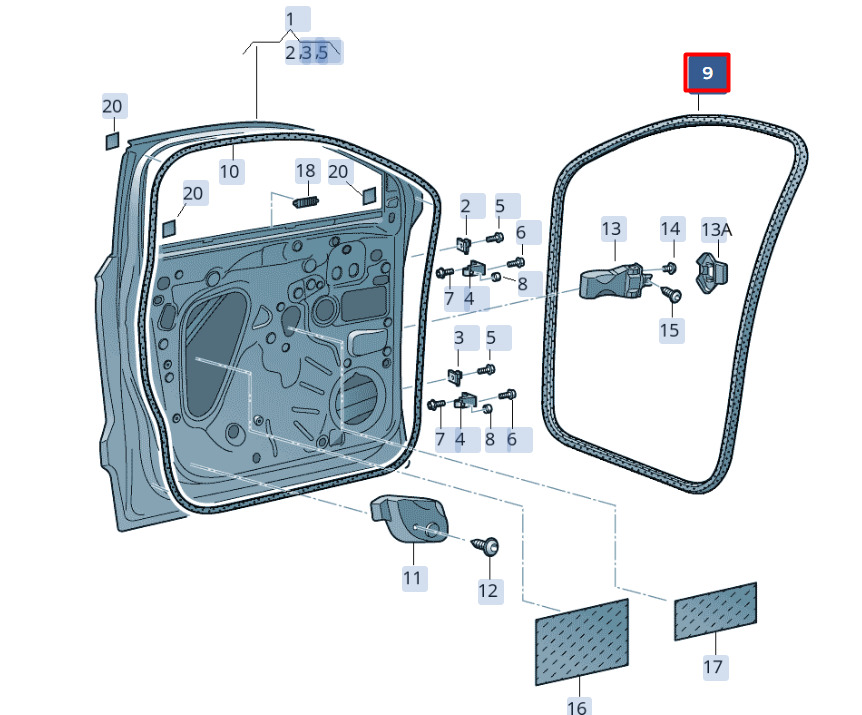 1
2 3 5
9
20
10
18
20
20
2
5
6
13
14
13A
7
4
8
15
3
5
7
4
8
6
11
12
16
17